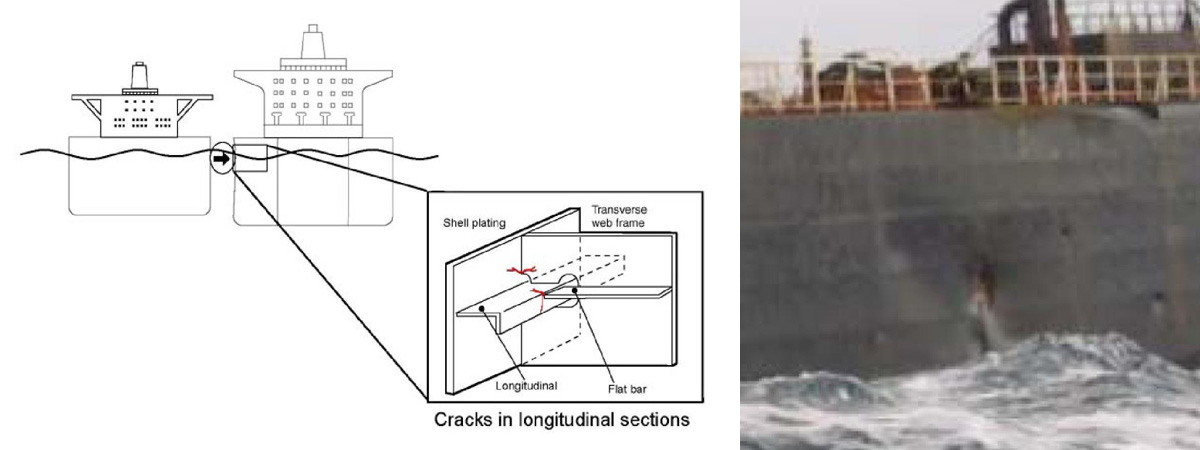 Shell plating

Transverse web frame

Longitudinal

Flat bar

Cracks in longitudinal sections